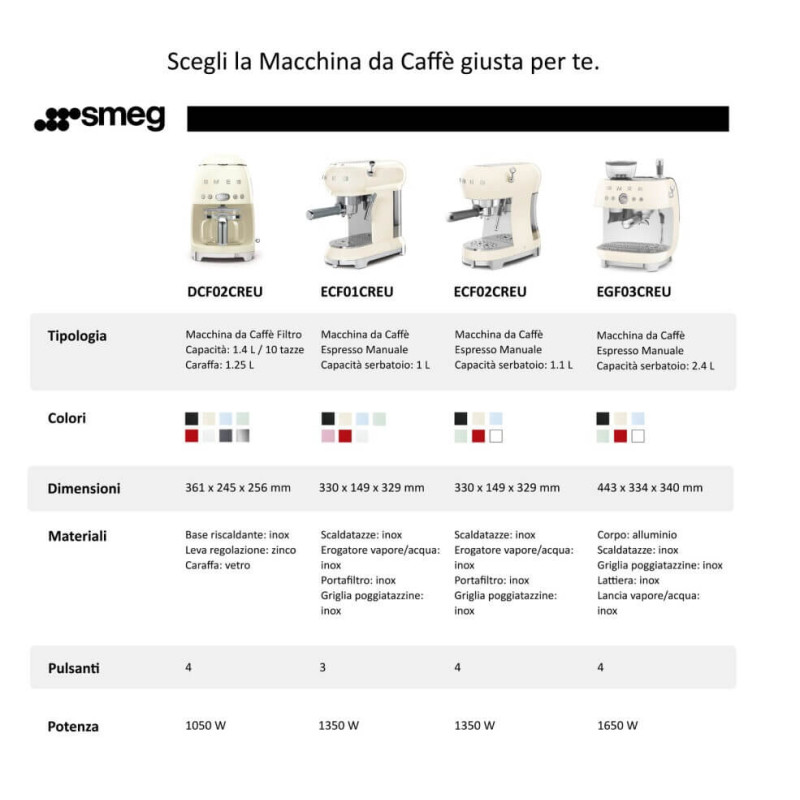 Scegli la Macchina da Caffè giusta per te.

smeg

| | DCF02CREU | ECF01CREU | ECF02CREU | EGF03CREU |
|---|---|---|---|---|
| Tipologia | Macchina da Caffè Filtro Capacità: 1.4 L / 10 tazze Caraffa: 1.25 L | Macchina da Caffè Espresso Manuale Capacità serbatoio: 1 L | Macchina da Caffè Espresso Manuale Capacità serbatoio: 1.1 L | Macchina da Caffè Espresso Manuale Capacità serbatoio: 2.4 L |
| Colori | | | | |
| Dimensioni | 361 x 245 x 256 mm | 330 x 149 x 329 mm | 330 x 149 x 329 mm | 443 x 334 x 340 mm |
| Materiali | Base riscaldante: inox Leva regolazione: zinco Caraffa: vetro | Scaldatazze: inox Erogatore vapore/acqua: inox Portafiltro: inox Griglia poggiatazzine: inox | Scaldatazze: inox Erogatore vapore/acqua: inox Portafiltro: inox Griglia poggiatazzine: inox | Corpo: alluminio Scaldatazze: inox Griglia poggiatazzine: inox Lattiera: inox Lancia vapore/acqua: inox |
| Pulsanti | 4 | 3 | 4 | 4 |
| Potenza | 1050 W | 1350 W | 1350 W | 1650 W |