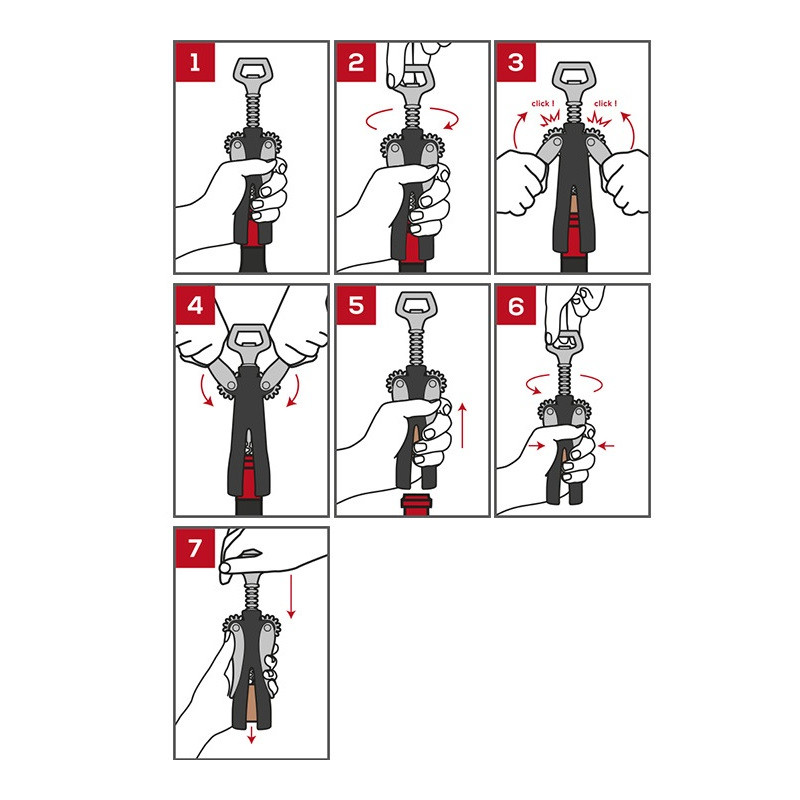 1

2

3
click !
click !

4

5

6

7