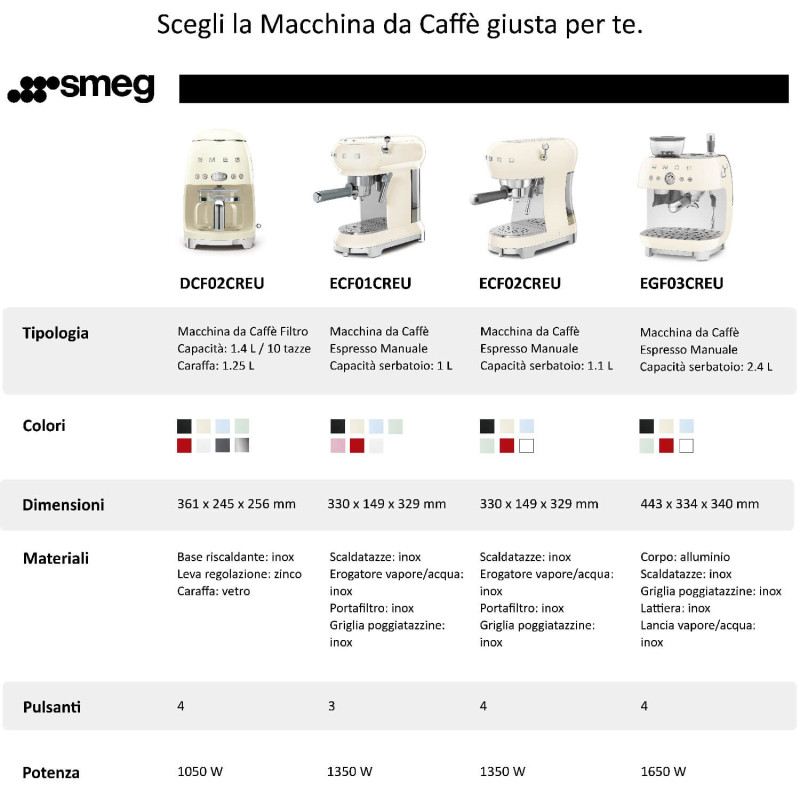 Scegli la Macchina da Caffè giusta per te.

smeg

| | DCF02CREU | ECF01CREU | ECF02CREU | EGF03CREU |
|---|---|---|---|---|
| Tipologia | Macchina da Caffè Filtro Capacità: 1.4 L / 10 tazze Caraffa: 1.25 L | Macchina da Caffè Espresso Manuale Capacità serbatoio: 1 L | Macchina da Caffè Espresso Manuale Capacità serbatoio: 1.1 L | Macchina da Caffè Espresso Manuale Capacità serbatoio: 2.4 L |
| Colori | | | | |
| Dimensioni | 361 x 245 x 256 mm | 330 x 149 x 329 mm | 330 x 149 x 329 mm | 443 x 334 x 340 mm |
| Materiali | Base riscaldante: inox Leva regolazione: zinco Caraffa: vetro | Scaldatazze: inox Erogatore vapore/acqua: inox Portafiltro: inox Griglia poggiatazzine: inox | Scaldatazze: inox Erogatore vapore/acqua: inox Portafiltro: inox Griglia poggiatazzine: inox | Corpo: alluminio Scaldatazze: inox Griglia poggiatazzine: inox Lattiera: inox Lancia vapore/acqua: inox |
| Pulsanti | 4 | 3 | 4 | 4 |
| Potenza | 1050 W | 1350 W | 1350 W | 1650 W |