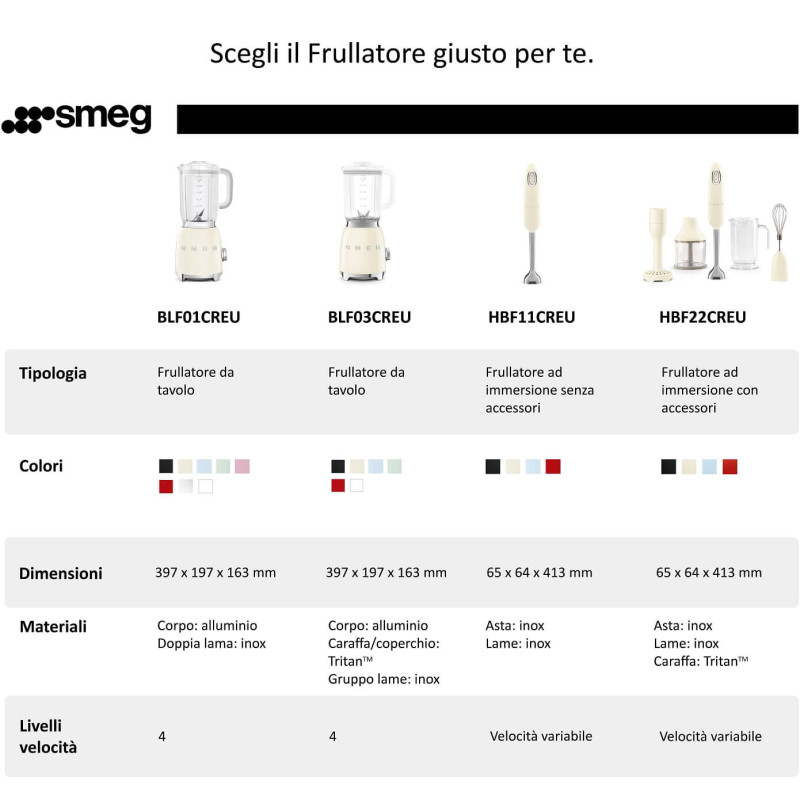 Scegli il Frullatore giusto per te.

smeg

| | BLF01CREU | BLF03CREU | HBF11CREU | HBF22CREU |
|---|---|---|---|---|
| Tipologia | Frullatore da tavolo | Frullatore da tavolo | Frullatore ad immersione senza accessori | Frullatore ad immersione con accessori |
| Colori | | | | |
| Dimensioni | 397 x 197 x 163 mm | 397 x 197 x 163 mm | 65 x 64 x 413 mm | 65 x 64 x 413 mm |
| Materiali | Corpo: alluminio Doppia lama: inox | Corpo: alluminio Caraffa/coperchio: Tritan™ Gruppo lame: inox | Asta: inox Lame: inox | Asta: inox Lame: inox Caraffa: Tritan™ |
| Livelli velocità | 4 | 4 | Velocità variabile | Velocità variabile |